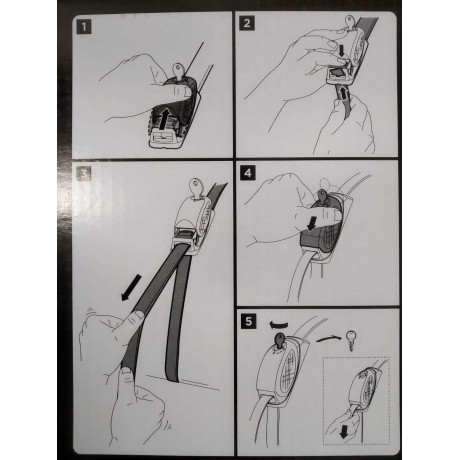 1

2

3

4

5